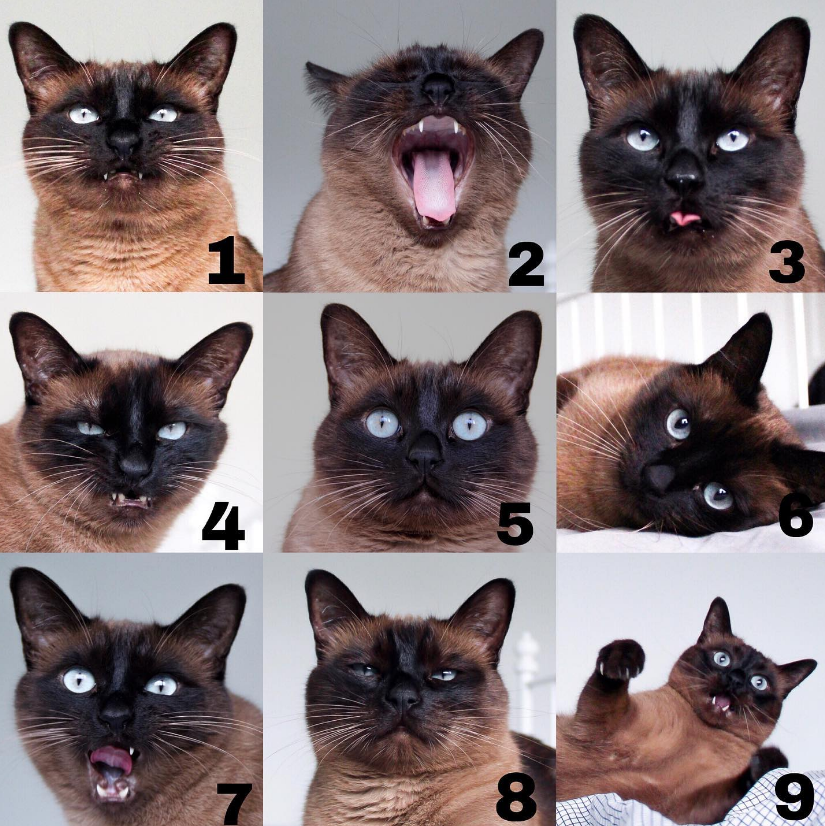 1 2 3

4 5 6

7 8 9